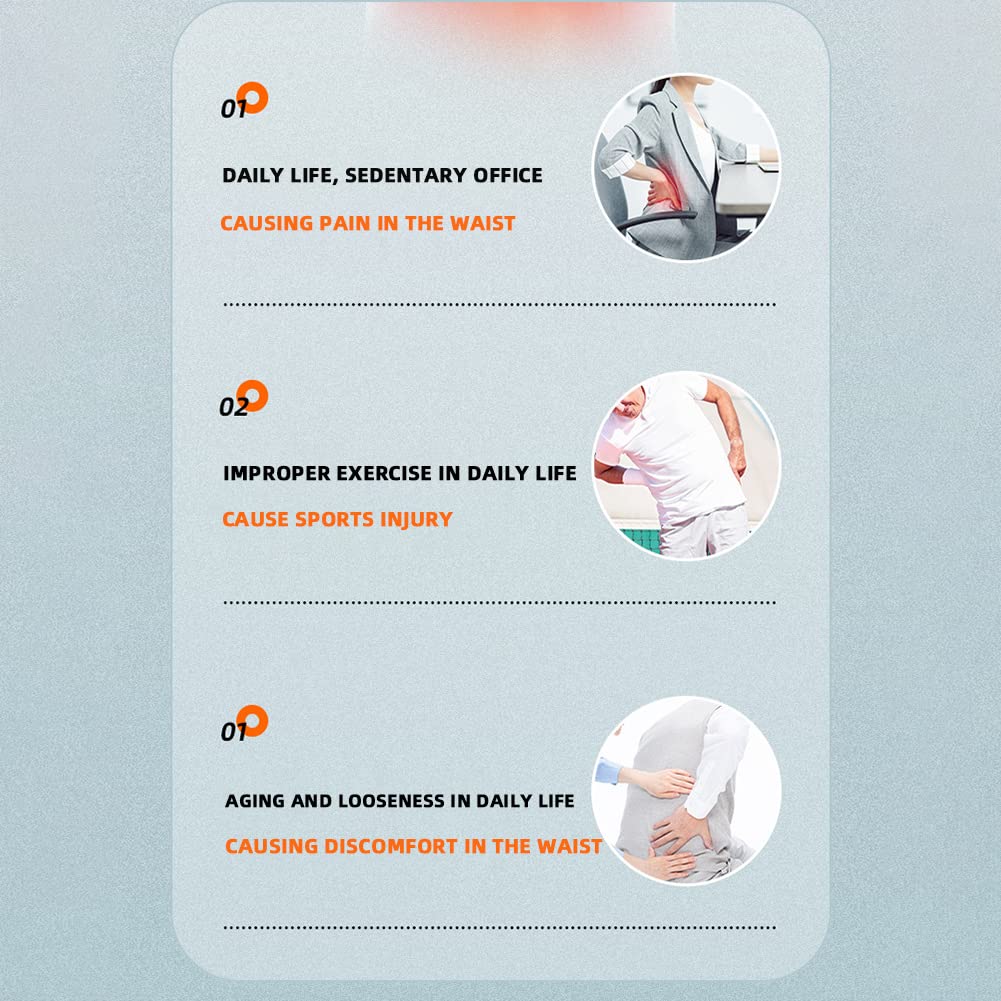 01

DAILY LIFE, SEDENTARY OFFICE

CAUSING PAIN IN THE WAIST

02

IMPROPER EXERCISE IN DAILY LIFE

CAUSE SPORTS INJURY

01

AGING AND LOOSENESS IN DAILY LIFE

CAUSING DISCOMFORT IN THE WAIST